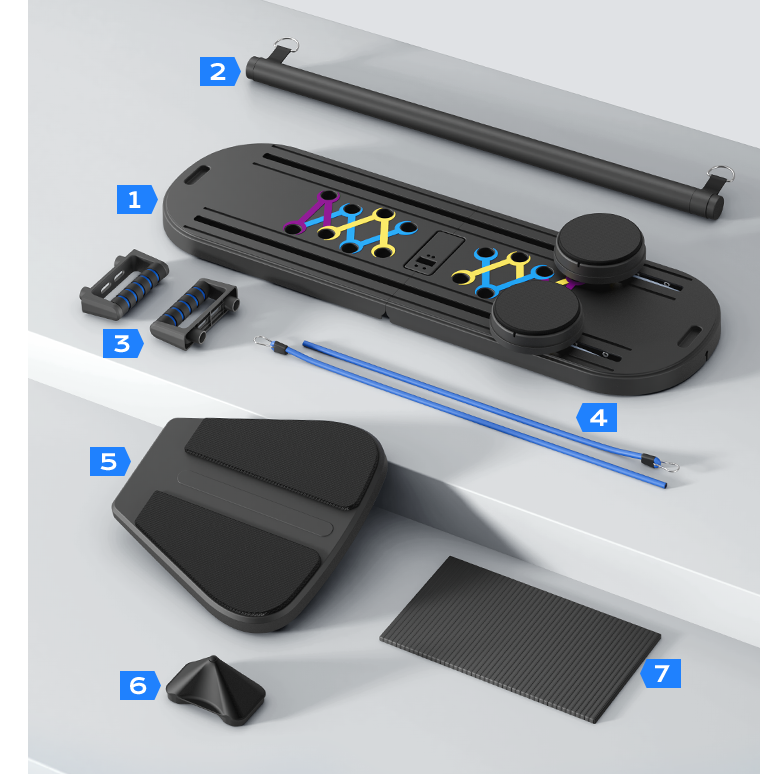 2

1

3

4

5

6

7